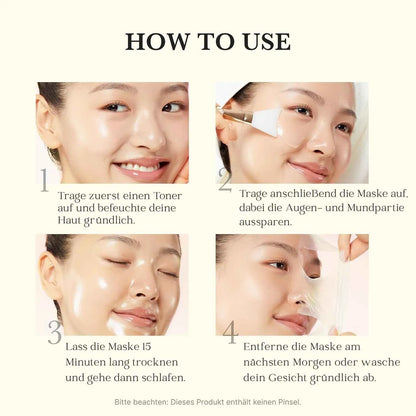 HOW TO USE

1
Trage zuerst einen Toner auf und befeuchte deine Haut gründlich.

2
Trage anschließend die Maske auf, dabei die Augen- und Mundpartie aussparen.

3
Lass die Maske 15 Minuten lang trocknen und gehe dann schlafen.

4
Entferne die Maske am nächsten Morgen oder wasche dein Gesicht gründlich ab.

Bitte beachten: Dieses Produkt enthält keinen Pinsel.