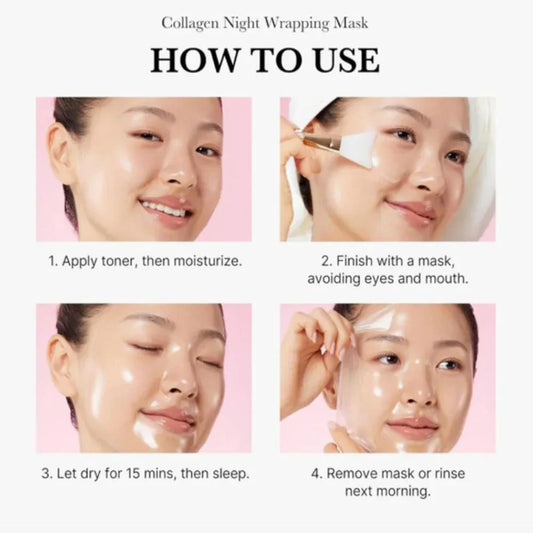 Collagen Night Wrapping Mask

HOW TO USE

1. Apply toner, then moisturize.

2. Finish with a mask, avoiding eyes and mouth.

3. Let dry for 15 mins, then sleep.

4. Remove mask or rinse next morning.