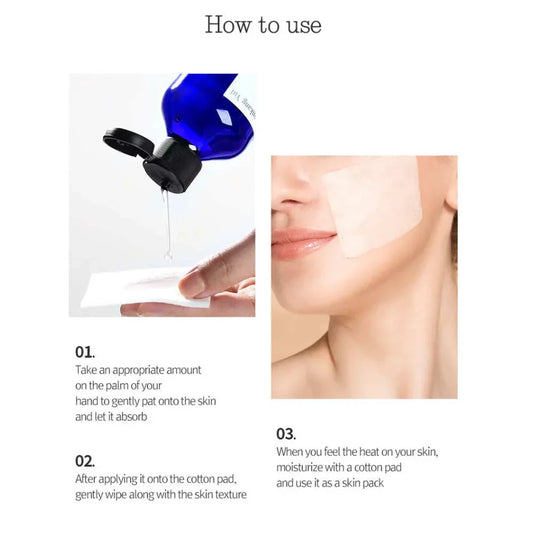 How to use

01.
Take an appropriate amount on the palm of your hand to gently pat onto the skin and let it absorb

02.
After applying it onto the cotton pad, gently wipe along with the skin texture

03.
When you feel the heat on your skin, moisturize with a cotton pad and use it as a skin pack