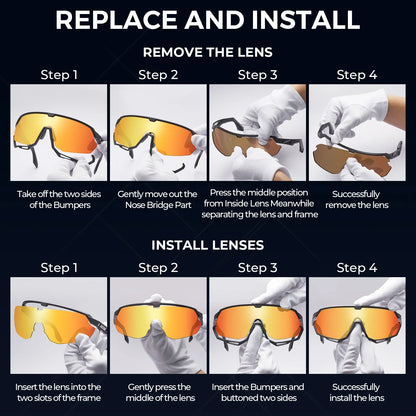 REPLACE AND INSTALL

REMOVE THE LENS

Step 1

Take off the two sides of the Bumpers

Step 2

Gently move out the Nose Bridge Part

Step 3

Press the middle position from Inside Lens Meanwhile separating the lens and frame

Step 4

Successfully remove the lens

INSTALL LENSES

Step 1

Insert the lens into the two slots of the frame

Step 2

Gently press the middle of the lens

Step 3

Insert the Bumpers and buttoned two sides

Step 4

Successfully install the lens