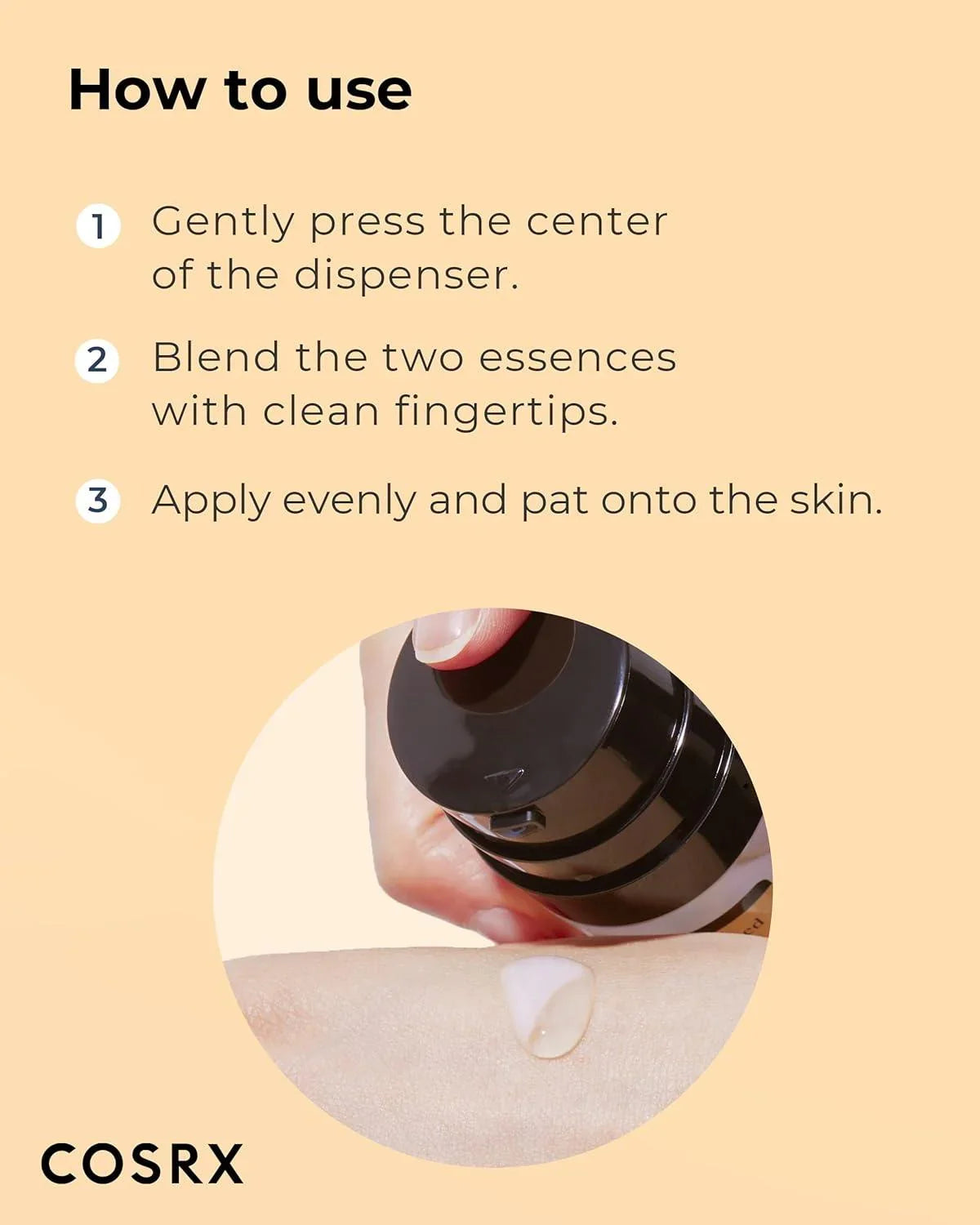 How to use

1 Gently press the center of the dispenser.

2 Blend the two essences with clean fingertips.

3 Apply evenly and pat onto the skin.

COSRX