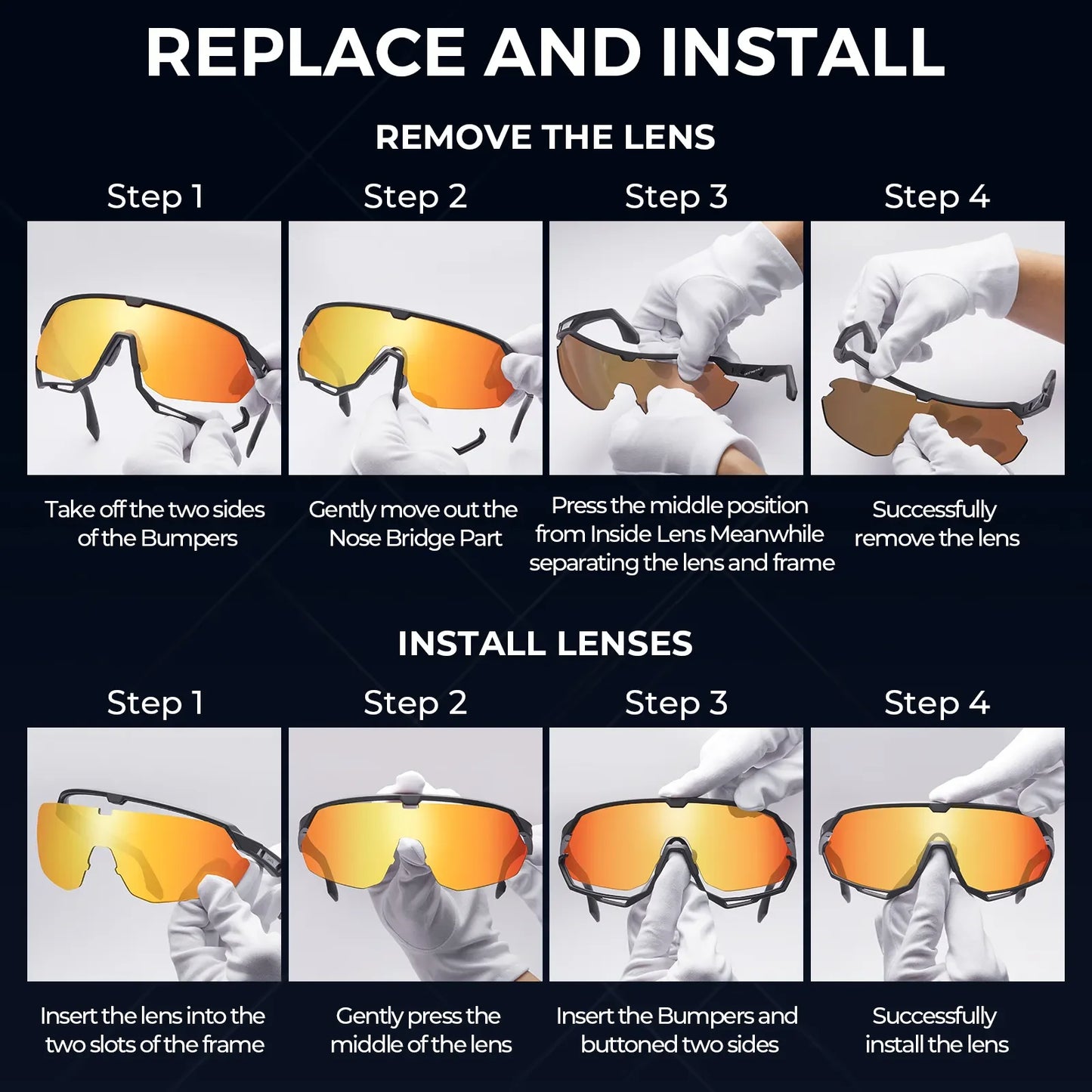 REPLACE AND INSTALL

REMOVE THE LENS

Step 1

Take off the two sides of the Bumpers

Step 2

Gently move out the Nose Bridge Part

Step 3

Press the middle position from Inside Lens Meanwhile separating the lens and frame

Step 4

Successfully remove the lens

INSTALL LENSES

Step 1

Insert the lens into the two slots of the frame

Step 2

Gently press the middle of the lens

Step 3

Insert the Bumpers and buttoned two sides

Step 4

Successfully install the lens